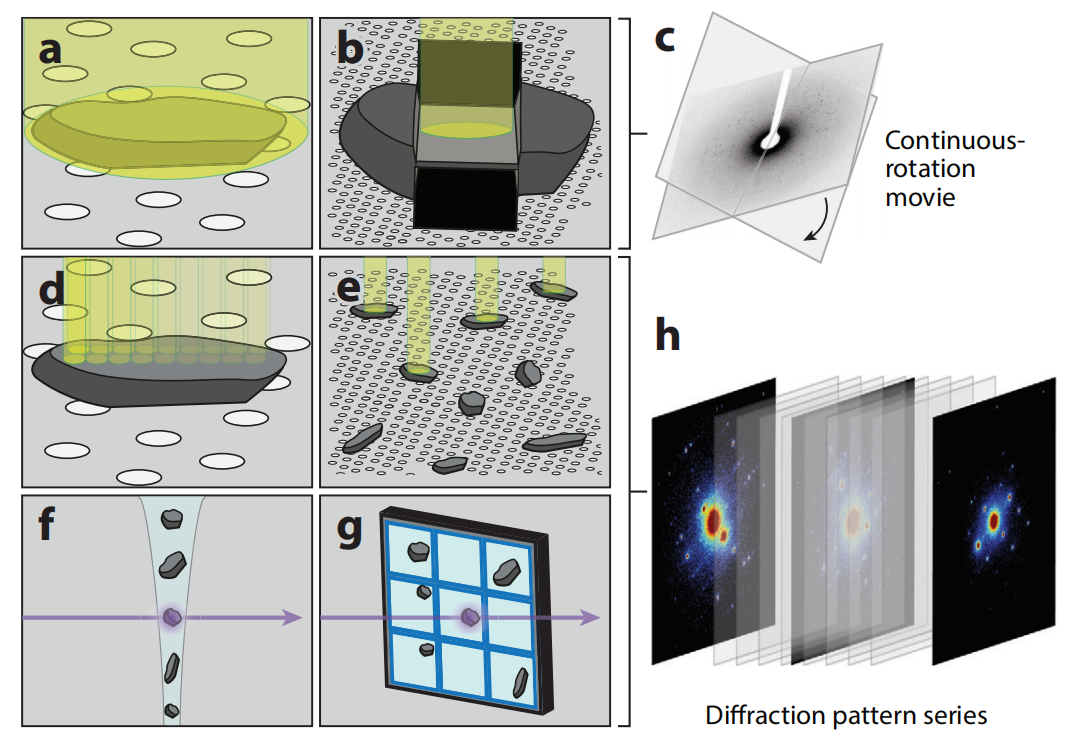 a

b

c

Continuous-rotation movie

d

e

h

f

g

Diffraction pattern series